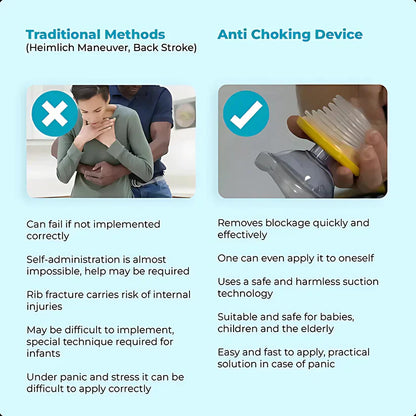 Traditional Methods
(Heimlich Maneuver, Back Stroke)

Can fail if not implemented correctly

Self-administration is almost impossible, help may be required

Rib fracture carries risk of internal injuries

May be difficult to implement, special technique required for infants

Under panic and stress it can be difficult to apply correctly

Anti Choking Device

Removes blockage quickly and effectively

One can even apply it to oneself

Uses a safe and harmless suction technology

Suitable and safe for babies, children and the elderly

Easy and fast to apply, practical solution in case of panic